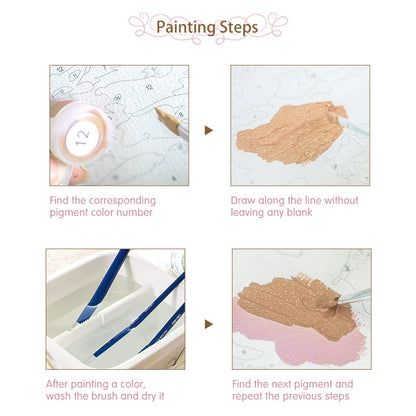 Painting Steps

12

Find the corresponding pigment color number

Draw along the line without leaving any blank

After painting a color, wash the brush and dry it

Find the next pigment and repeat the previous steps