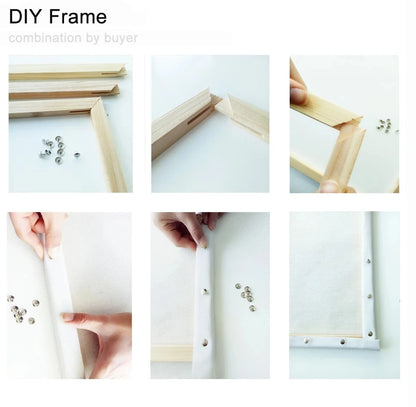 DIY Frame
combination by buyer